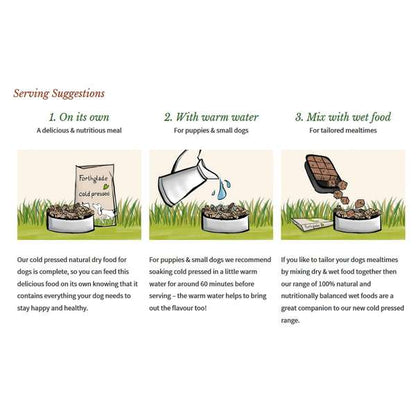 Serving Suggestions

1. On its own
A delicious & nutritious meal

Forthglade
cold pressed

Our cold pressed natural dry food for dogs is complete, so you can feed this delicious food on its own knowing that it contains everything your dog needs to stay happy and healthy.

2. With warm water
For puppies & small dogs

For puppies & small dogs we recommend soaking cold pressed in a little warm water for around 60 minutes before serving – the warm water helps to bring out the flavour too!

3. Mix with wet food
For tailored mealtimes

If you like to tailor your dogs mealtimes by mixing dry & wet food together then our range of 100% natural and nutritionally balanced wet foods are a great companion to our new cold pressed range.