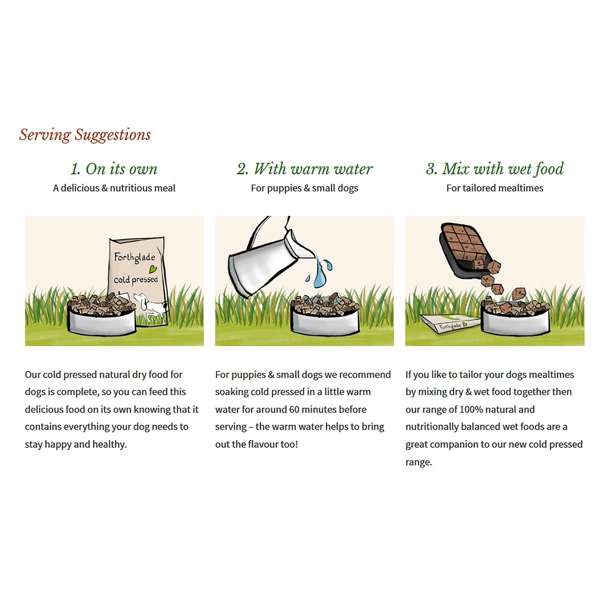 Serving Suggestions

1. On its own
A delicious & nutritious meal

Forthglade
cold pressed

Our cold pressed natural dry food for dogs is complete, so you can feed this delicious food on its own knowing that it contains everything your dog needs to stay happy and healthy.

2. With warm water
For puppies & small dogs

For puppies & small dogs we recommend soaking cold pressed in a little warm water for around 60 minutes before serving – the warm water helps to bring out the flavour too!

3. Mix with wet food
For tailored mealtimes

If you like to tailor your dogs mealtimes by mixing dry & wet food together then our range of 100% natural and nutritionally balanced wet foods are a great companion to our new cold pressed range.