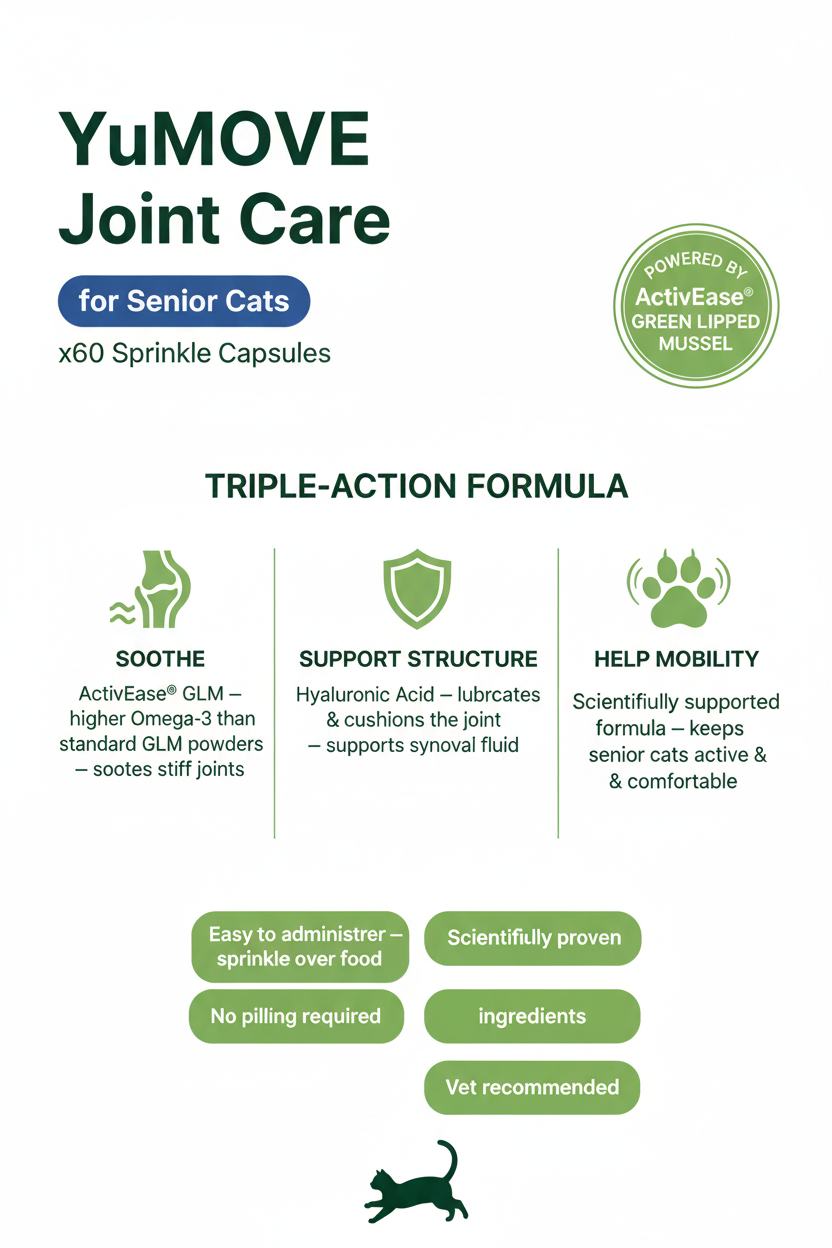 YuMOVE
Joint Care

for Senior Cats

x60 Sprinkle Capsules

POWERED BY
ActivEase®
GREEN LIPPED
MUSSEL

TRIPLE-ACTION FORMULA

SOOTHE

ActivEase® GLM – higher Omega-3 than standard GLM powders – sootes stiff joints

SUPPORT STRUCTURE

Hyaluronic Acid – lubrcates & cushions the joint – supports synoval fluid

HELP MOBILITY

Scientifiully supported formula – keeps senior cats active & & comfortable

Easy to administrer – sprinkle over food

No pilling required

Scientifiully proven

ingredients

Vet recommended