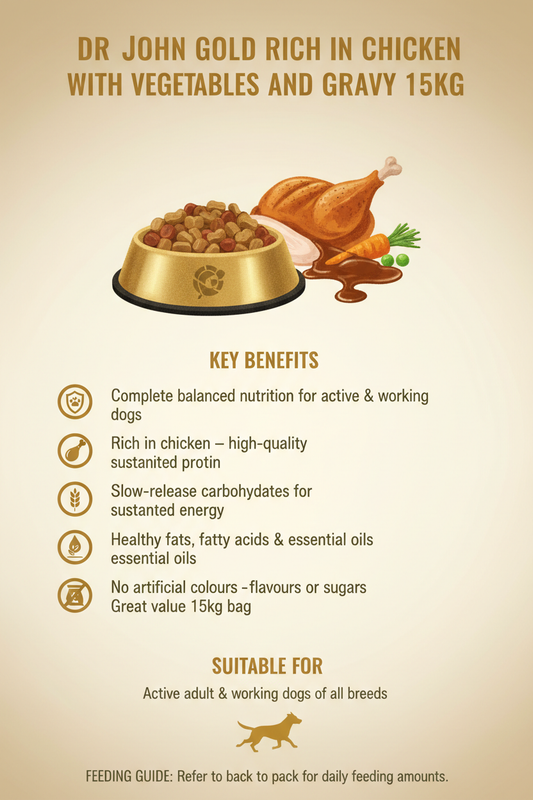 DR JOHN GOLD RICH IN CHICKEN WITH VEGETABLES AND GRAVY 15KG

KEY BENEFITS

Complete balanced nutrition for active & working dogs

Rich in chicken – high-quality sustanited protin

Slow-release carbohydates for sustanted energy

Healthy fats, fatty acids & essential oils essential oils

No artificial colours -flavours or sugars
Great value 15kg bag

SUITABLE FOR

Active adult & working dogs of all breeds

FEEDING GUIDE: Refer to back to pack for daily feeding amounts.