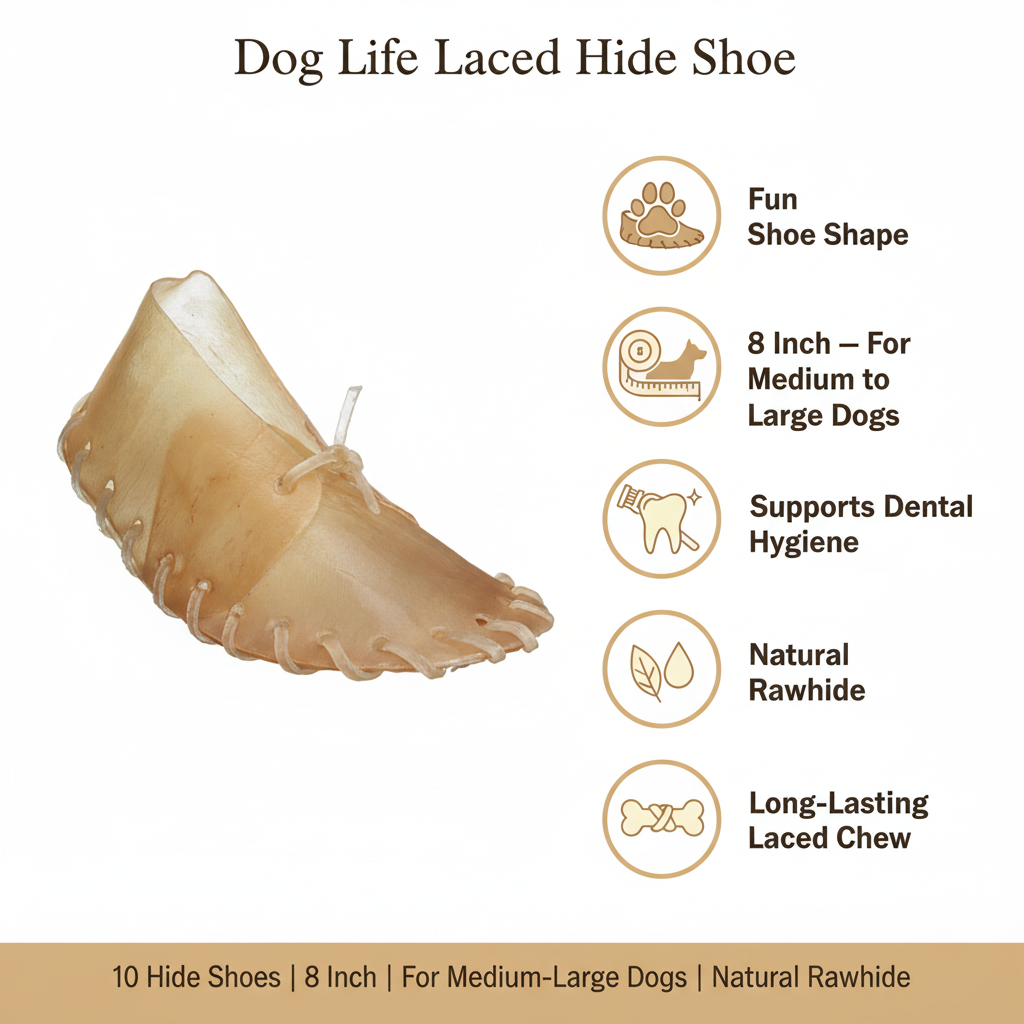 Dog Life Laced Hide Shoe

Fun
Shoe Shape

8 Inch — For
Medium to
Large Dogs

Supports Dental
Hygiene

Natural
Rawhide

Long-Lasting
Laced Chew

10 Hide Shoes | 8 Inch | For Medium-Large Dogs | Natural Rawhide