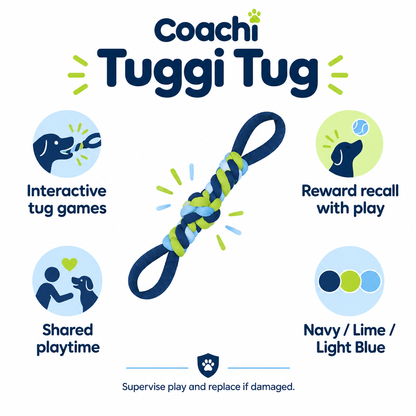 Coachi

Tuggi Tug

Interactive tug games

Shared playtime

Reward recall with play

Navy / Lime / Light Blue

Supervise play and replace if damaged.