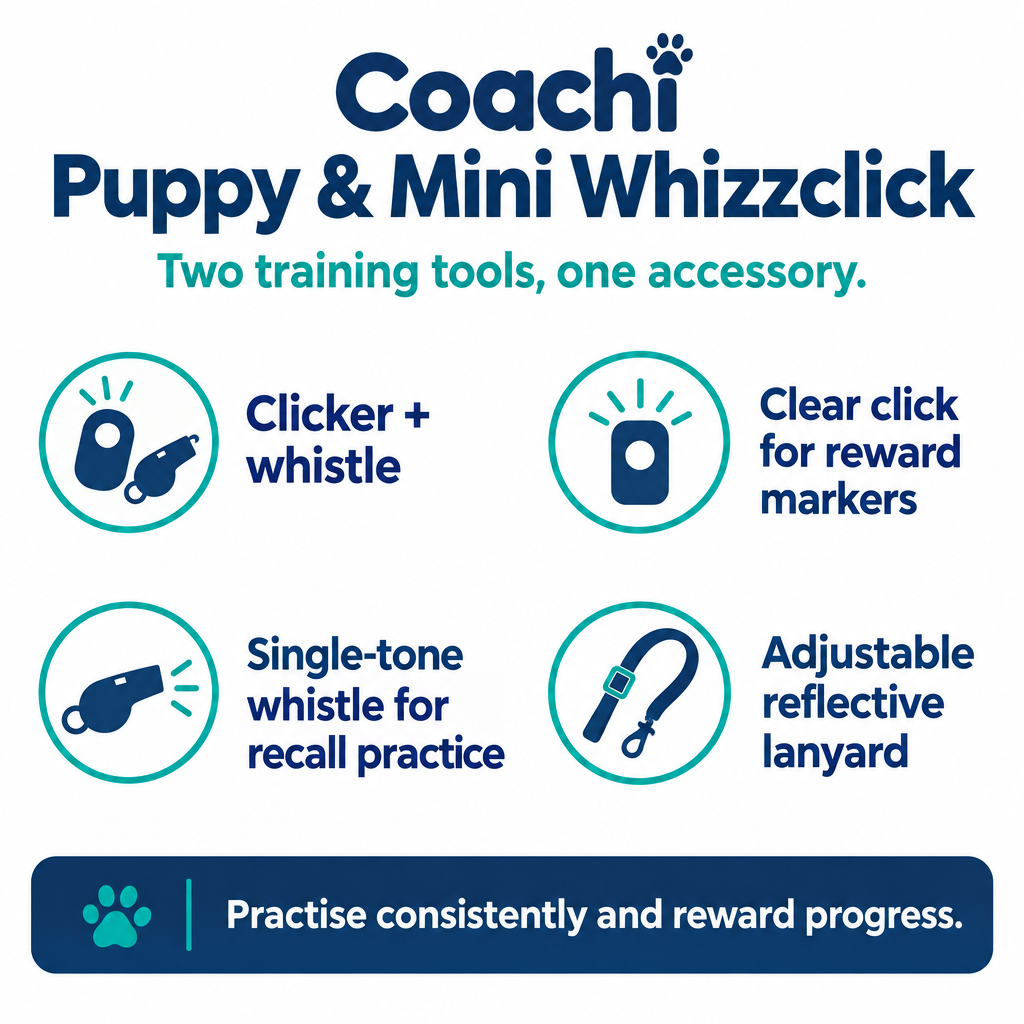 Coachi
Puppy & Mini Whizzclick

Two training tools, one accessory.

Clicker + whistle

Clear click for reward markers

Single-tone whistle for recall practice

Adjustable reflective lanyard

Practise consistently and reward progress.