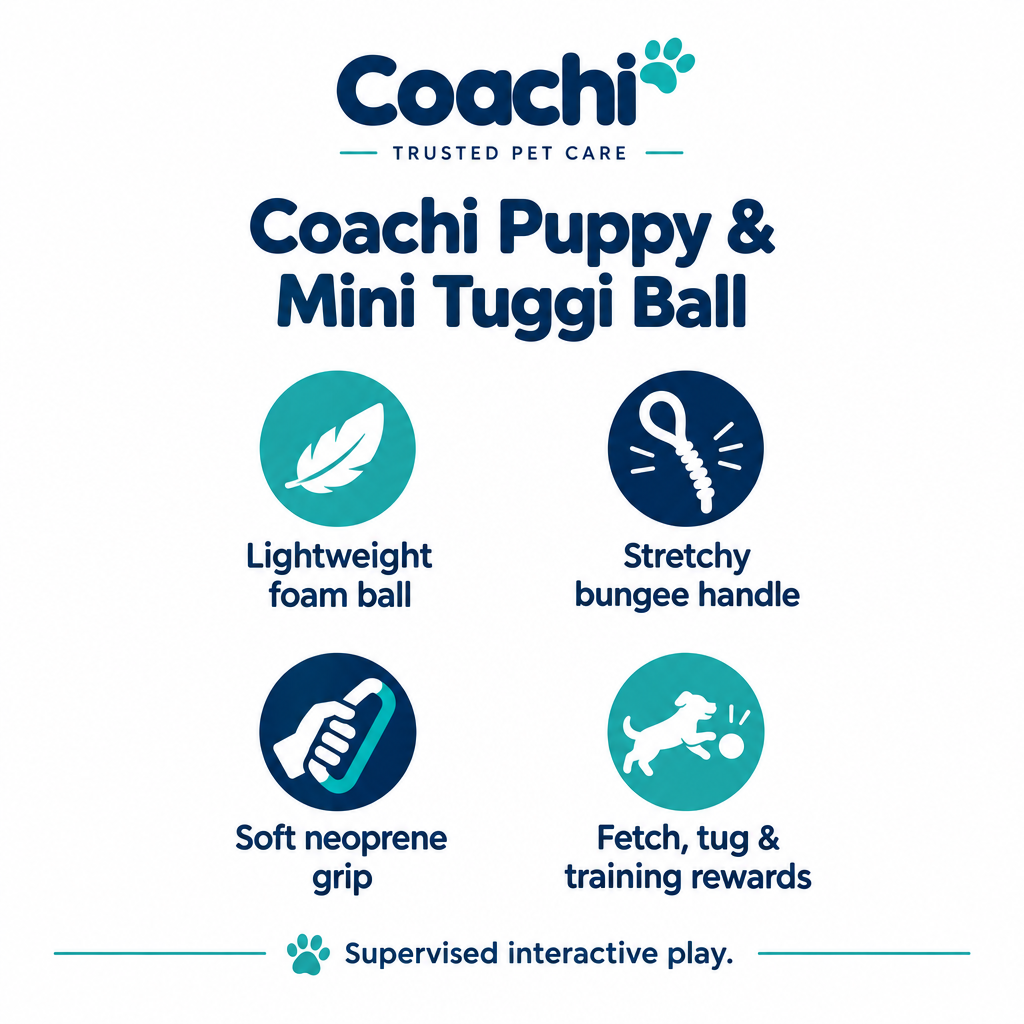 Coachi

TRUSTED PET CARE

Coachi Puppy & Mini Tuggi Ball

Lightweight foam ball

Stretchy bungee handle

Soft neoprene grip

Fetch, tug & training rewards

Supervised interactive play.