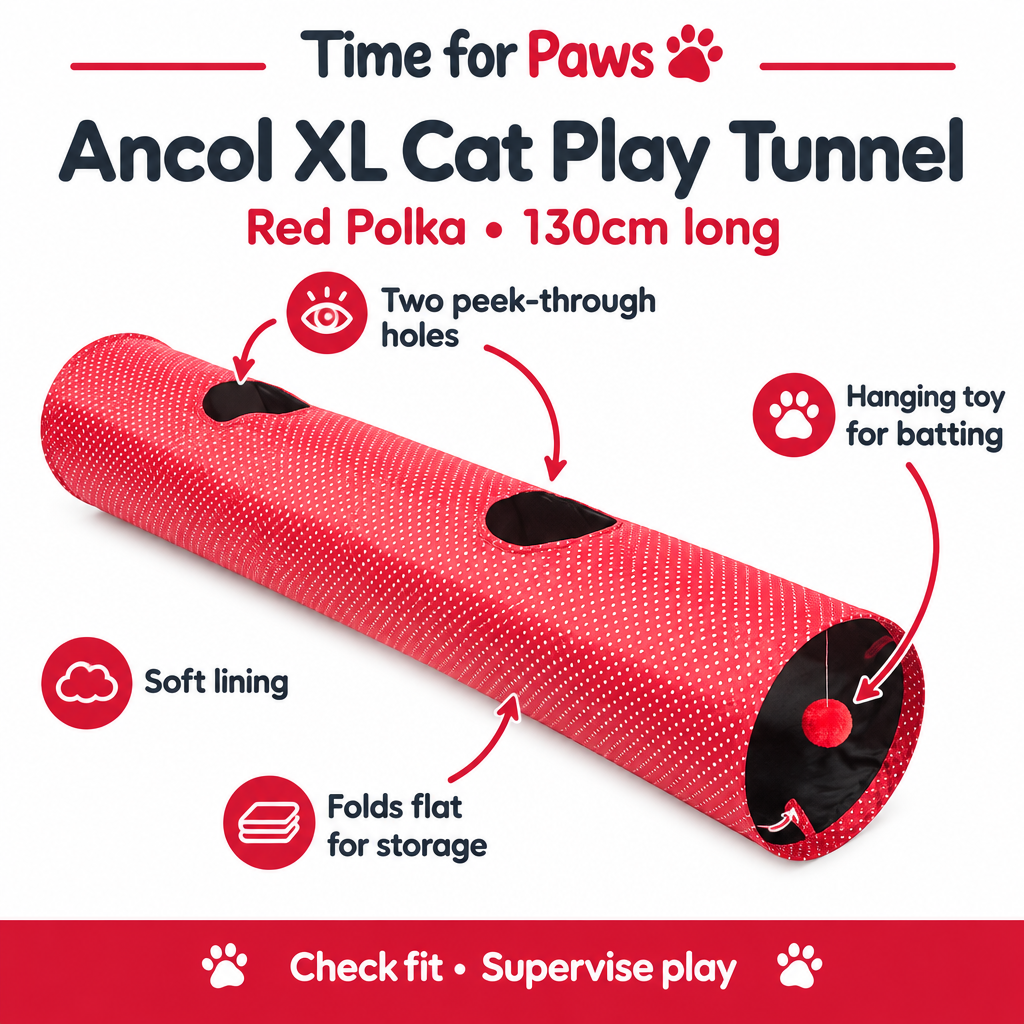 Time for Paws

Ancol XL Cat Play Tunnel

Red Polka • 130cm long

Two peek-through holes

Hanging toy for batting

Soft lining

Folds flat for storage

Check fit • Supervise play