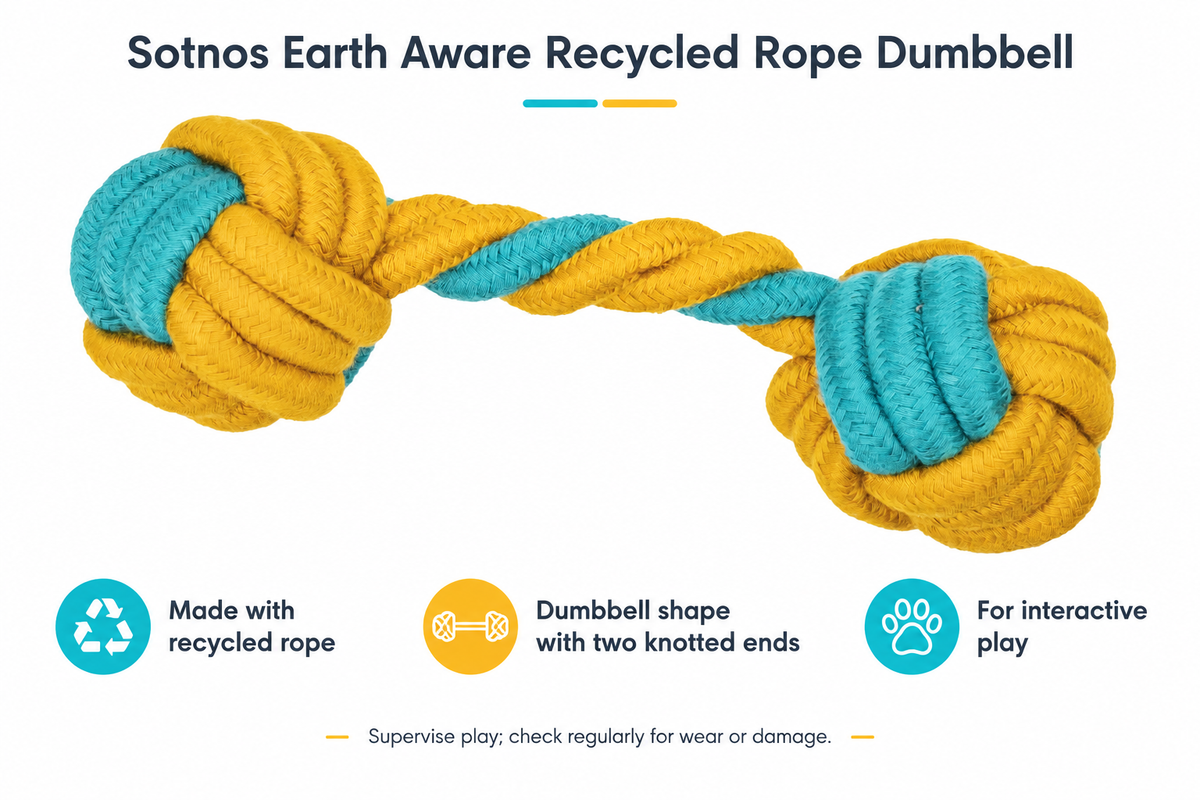 Sotnos Earth Aware Recycled Rope Dumbbell

Made with recycled rope

Dumbbell shape with two knotted ends

For interactive play

- Supervise play; check regularly for wear or damage. -