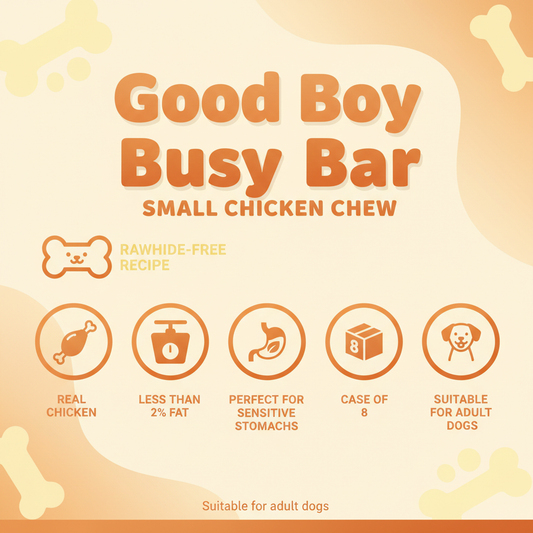 Good Boy Busy Bar

SMALL CHICKEN CHEW

RAWHIDE-FREE RECIPE

8

REAL CHICKEN

LESS THAN 2% FAT

PERFECT FOR SENSITIVE STOMACHS

CASE OF 8

SUITABLE FOR ADULT DOGS

Suitable for adult dogs